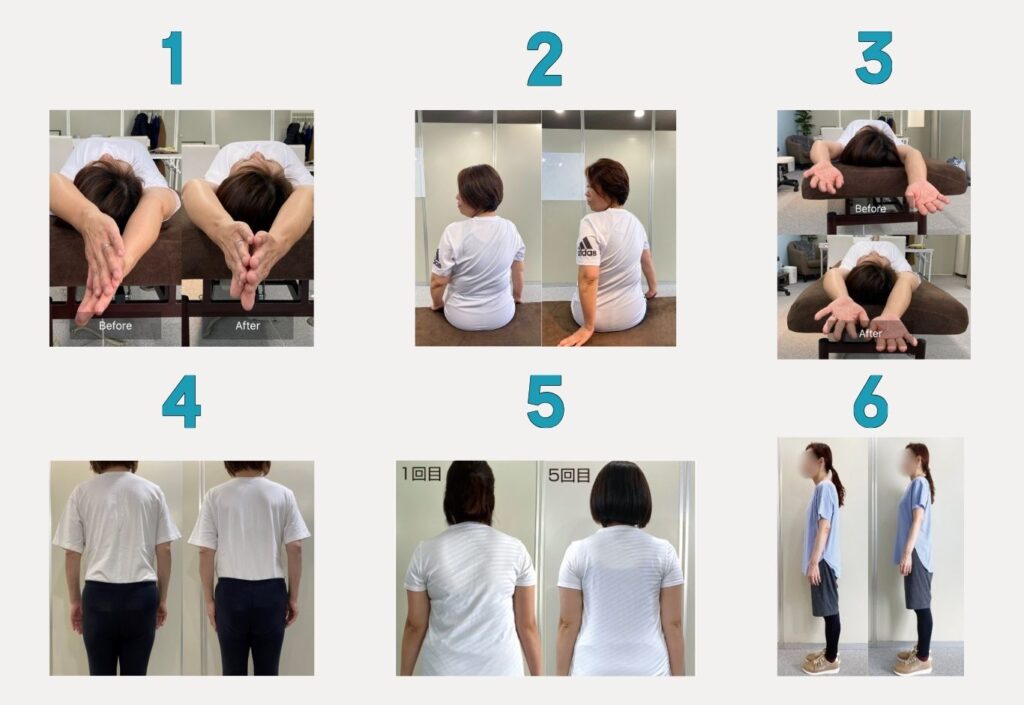 1

Before After

2

adidas

3

Before

After

4

5

1回目 5回目

6